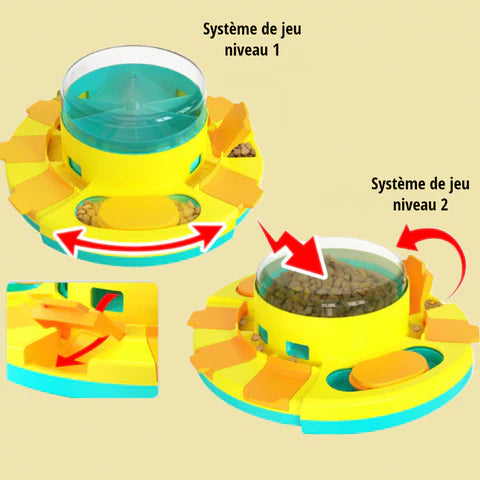 Système de jeu
niveau 1

Système de jeu
niveau 2