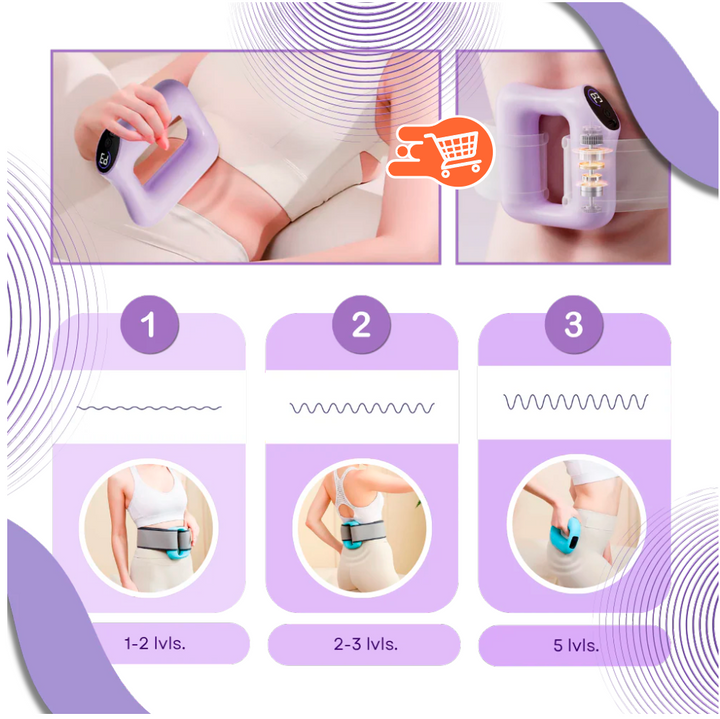 1

2

3

1-2 lvls.

2-3 lvls.

5 lvls.