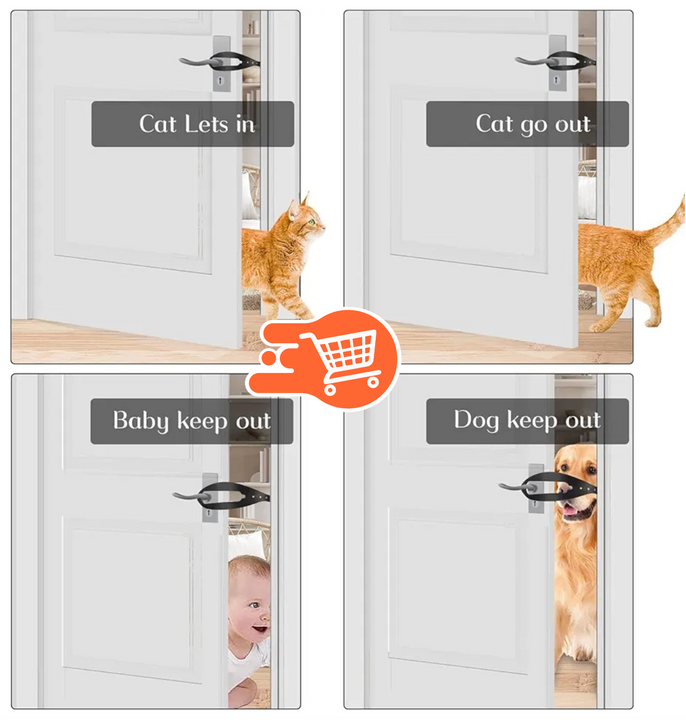 Cat Lets in

Cat go out

Baby keep out

Dog keep out