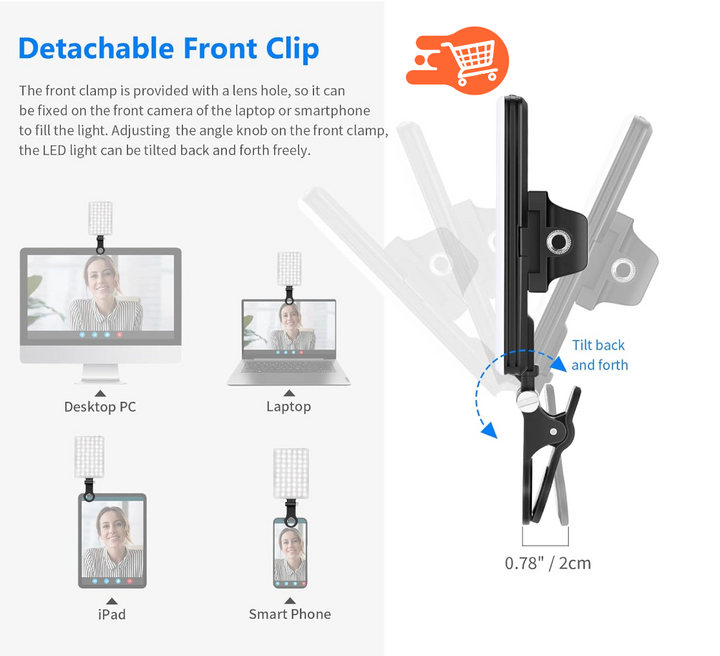 Detachable Front Clip

The front clamp is provided with a lens hole, so it can be fixed on the front camera of the laptop or smartphone to fill the light. Adjusting the angle knob on the front clamp, the LED light can be tilted back and forth freely.

Desktop PC

Laptop

iPad

Smart Phone

Tilt back and forth

0.78" / 2cm