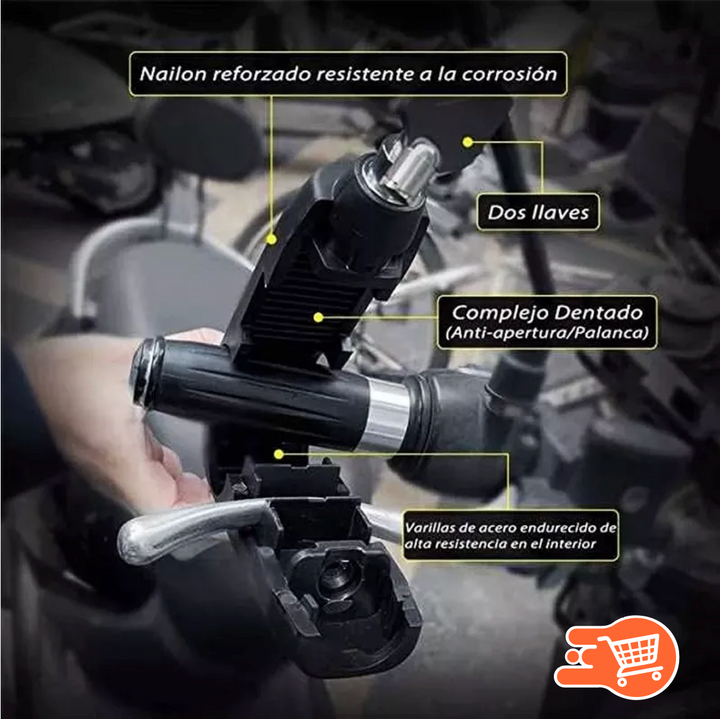 Nailon reforzado resistente a la corrosión

Dos llaves

Complejo Dentado
(Anti-apertura/Palanca)

Varillas de acero endurecido de alta resistencia en el interior