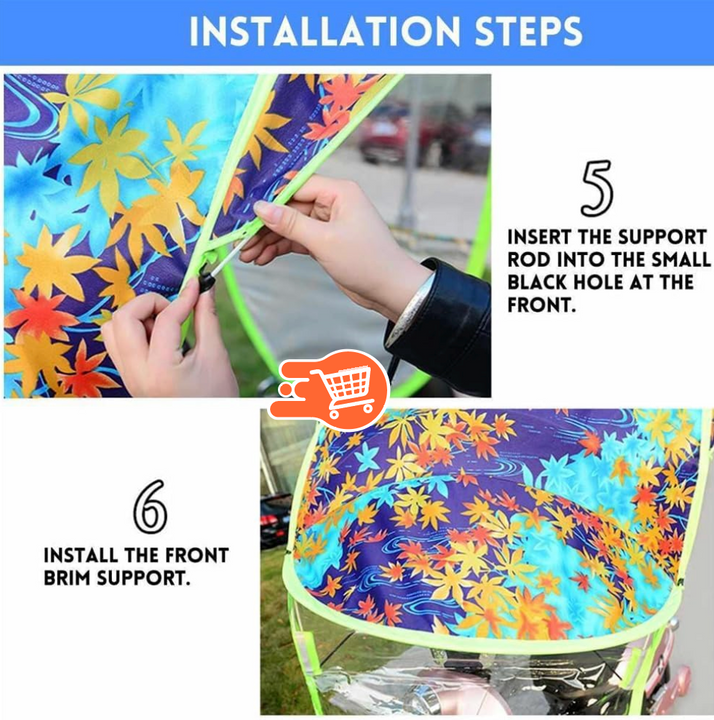 INSTALLATION STEPS

5

INSERT THE SUPPORT ROD INTO THE SMALL BLACK HOLE AT THE FRONT.

6

INSTALL THE FRONT BRIM SUPPORT.