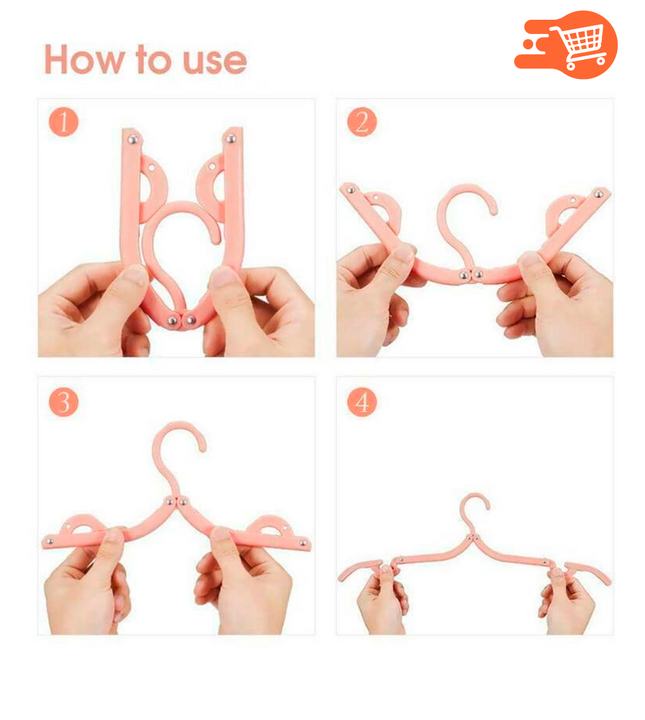 How to use

1

2

3

4