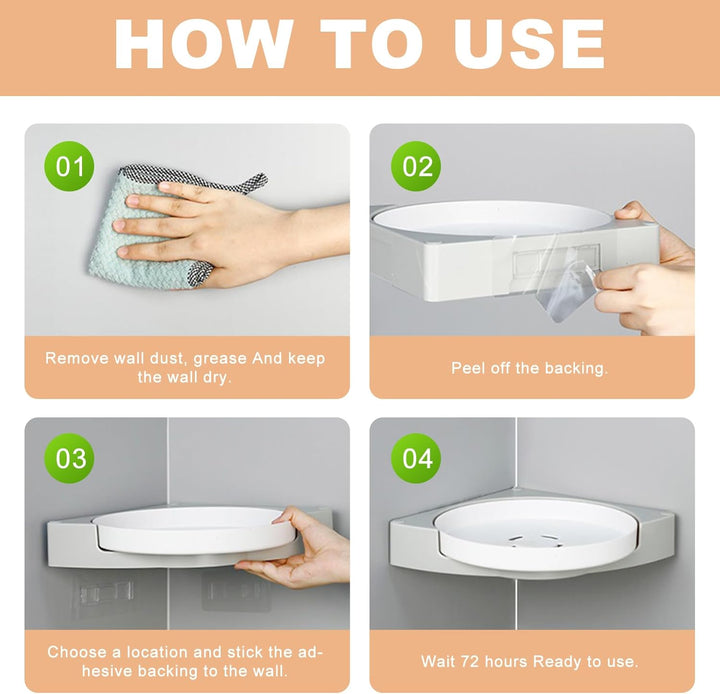 HOW TO USE

01

Remove wall dust, grease And keep the wall dry.

02

Peel off the backing.

03

Choose a location and stick the adhesive backing to the wall.

04

Wait 72 hours Ready to use.