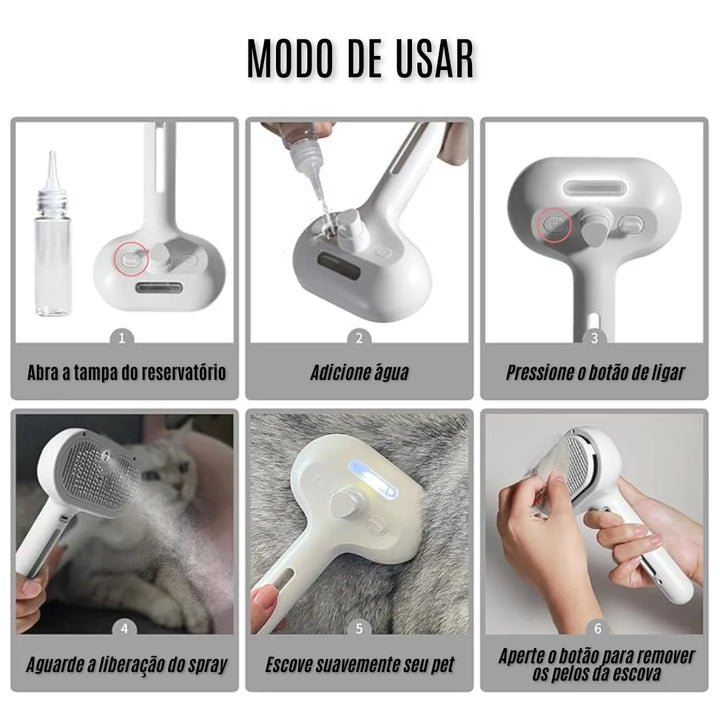 MODO DE USAR

1
Abra a tampa do reservatório

2
Adicione água

3
Pressione o botão de ligar

4
Aguarde a liberação do spray

5
Escove suavemente seu pet

6
Aperte o botão para remover os pelos da escova