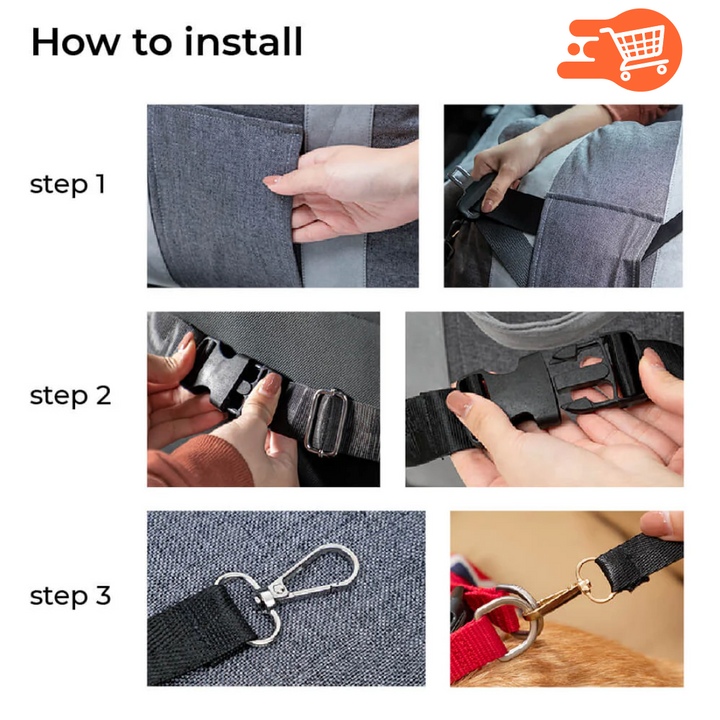 How to install

step 1

step 2

step 3