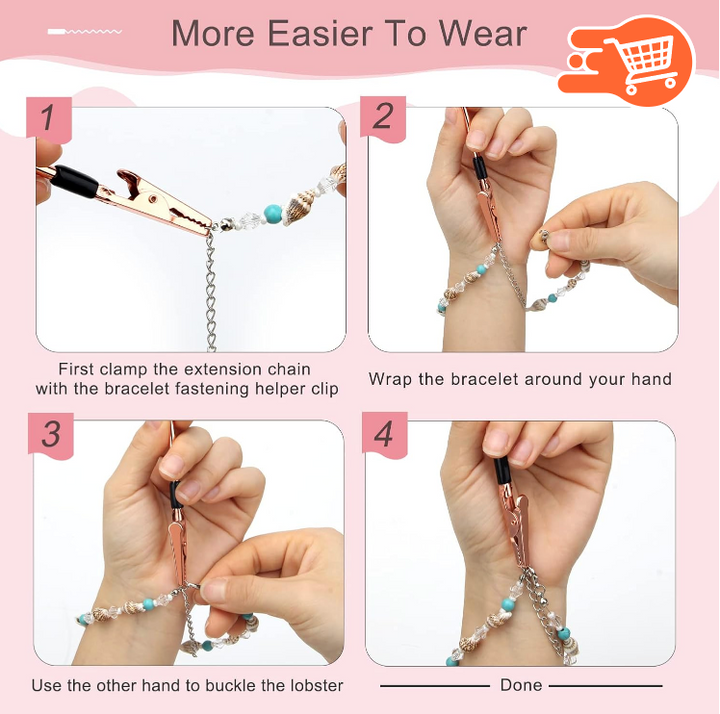 More Easier To Wear

1

First clamp the extension chain with the bracelet fastening helper clip

2

Wrap the bracelet around your hand

3

Use the other hand to buckle the lobster

4

Done