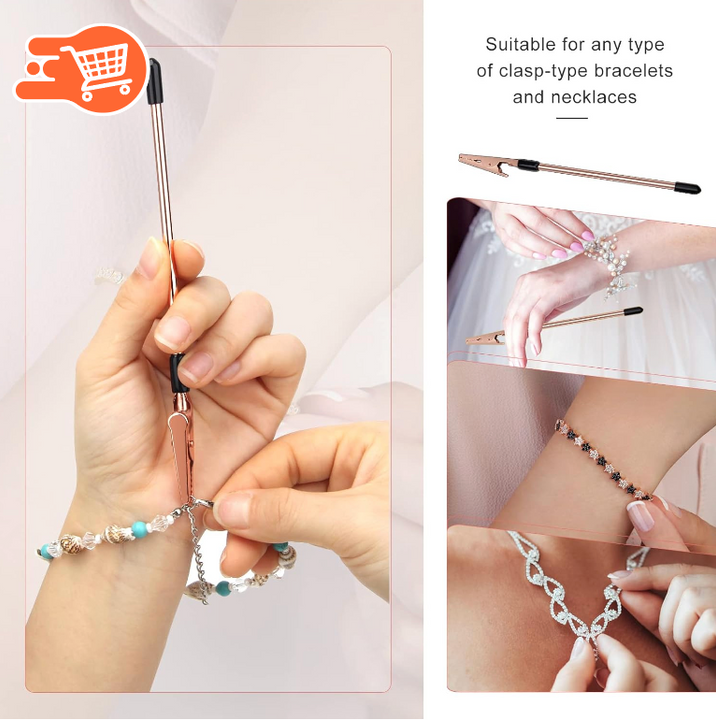 Suitable for any type of clasp-type bracelets and necklaces