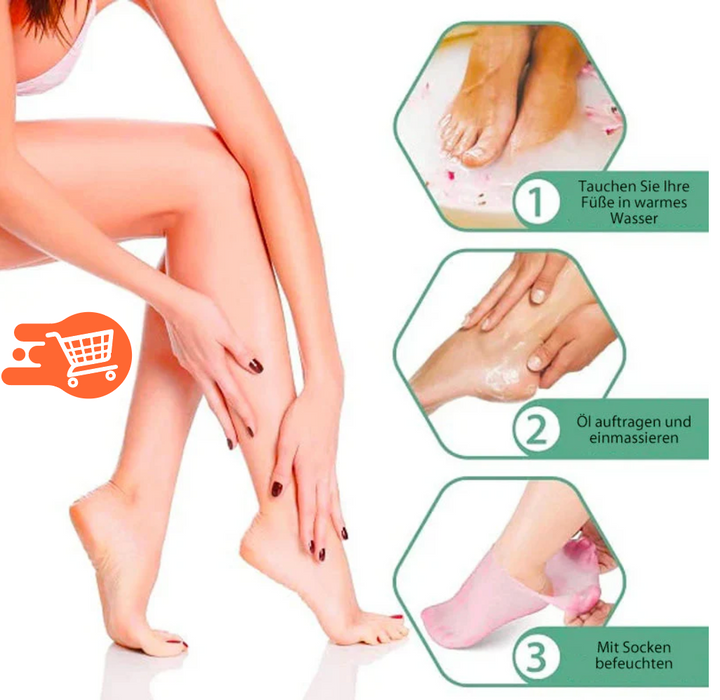 1
Tauchen Sie Ihre Füße in warmes Wasser

2
Öl auftragen und einmassieren

3
Mit Socken befeuchten