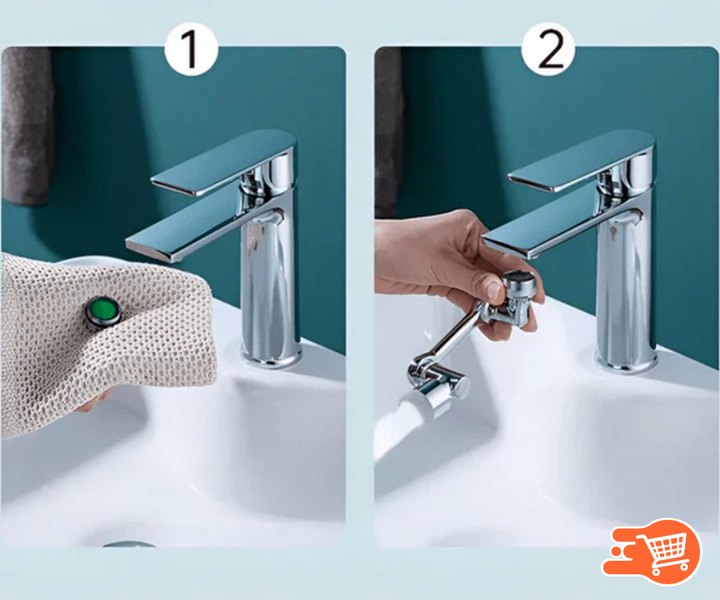 1

2