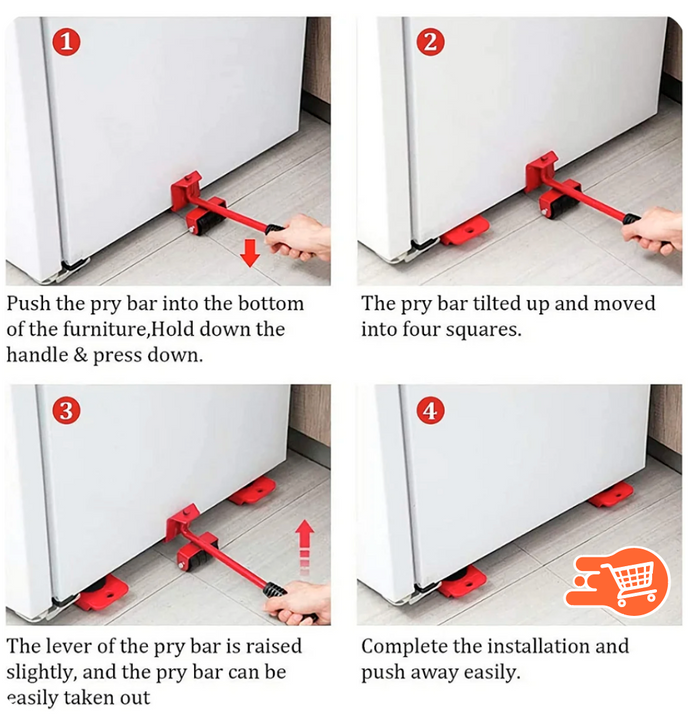 1

Push the pry bar into the bottom of the furniture,Hold down the handle & press down.

2

The pry bar tilted up and moved into four squares.

3

The lever of the pry bar is raised slightly, and the pry bar can be easily taken out

4

Complete the installation and push away easily.